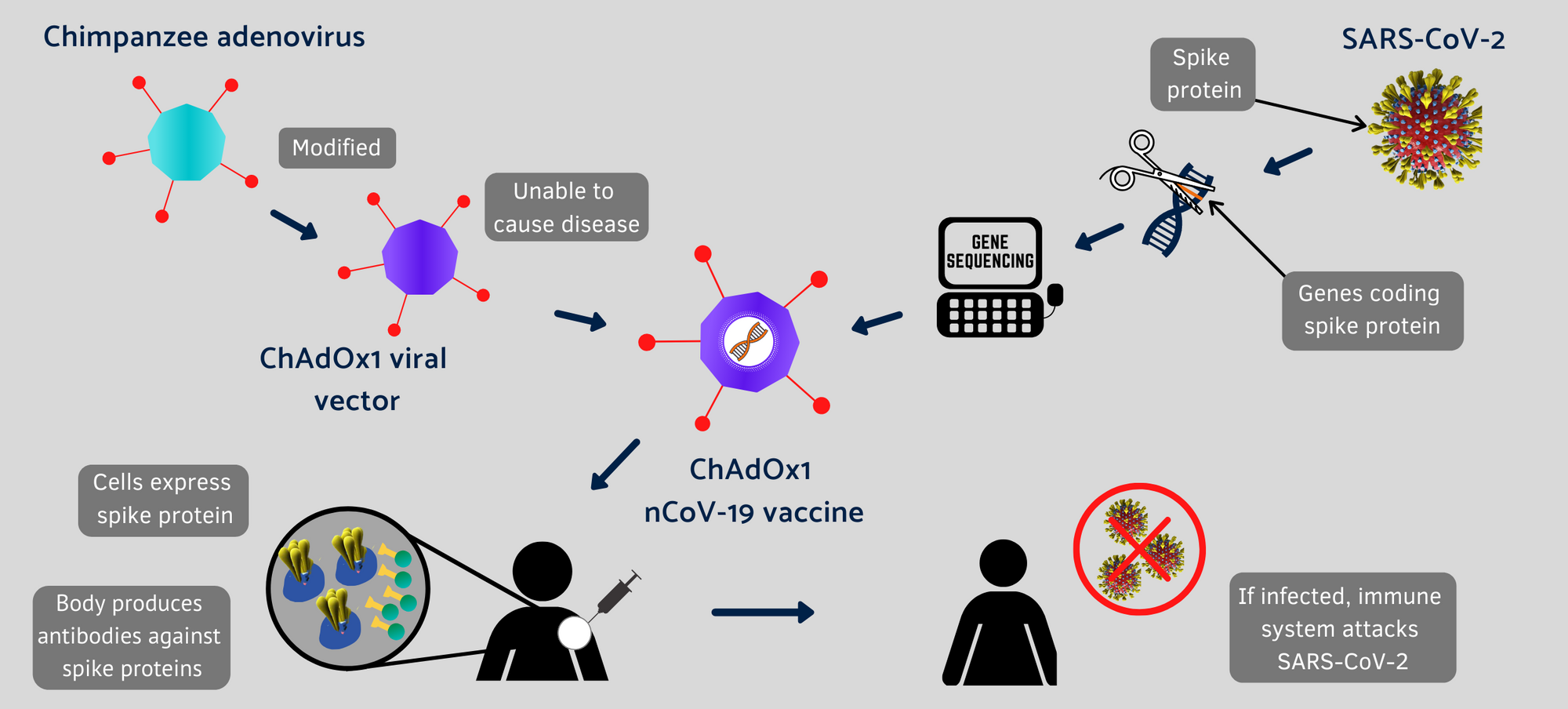 Chimpanzee adenovirus

Modified

Unable to cause disease

ChAdOx1 viral vector

SARS-CoV-2

Spike protein

Genes coding spike protein

GENE SEQUENCING

ChAdOx1 nCoV-19 vaccine

Cells express spike protein

Body produces antibodies against spike proteins

If infected, immune system attacks SARS-CoV-2